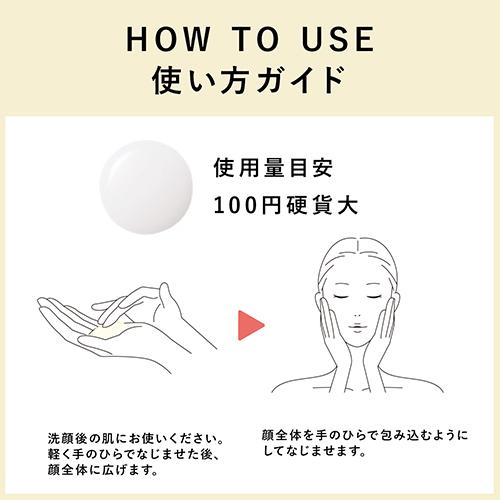 HOW TO USE
使い方ガイド

使用量目安
100円硬貨大

洗顔後の肌にお使いください。軽く手のひらでなじませた後、顔全体に広げます。

顔全体を手のひらで包み込むようにしてなじませます。