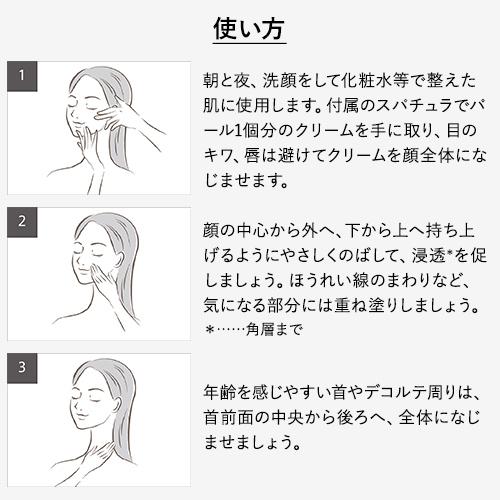 使い方

1

朝と夜、洗顔をして化粧水等で整えた肌に使用します。付属のスパチュラでパール1個分のクリームを手に取り、目のキワ、唇は避けてクリームを顔全体になじませます。

2

顔の中心から外へ、下から上へ持ち上げるようにやさしくのばして、浸透*を促しましょう。ほうれい線のまわりなど、気になる部分には重ね塗りしましょう。
＊……角層まで

3

年齢を感じやすい首やデコルテ周りは、首前面の中央から後ろへ、全体になじませましょう。