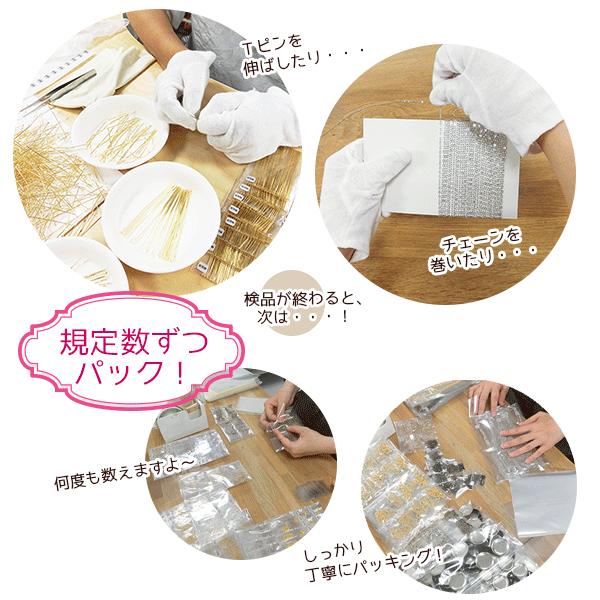 Tピンを
伸ばしたり・・・

チェーンを
巻いたり・・・

検品が終わると、
次は・・・！

規定数ずつ
パック！

何度も数えますよ～

しっかり
丁寧にパッキング！