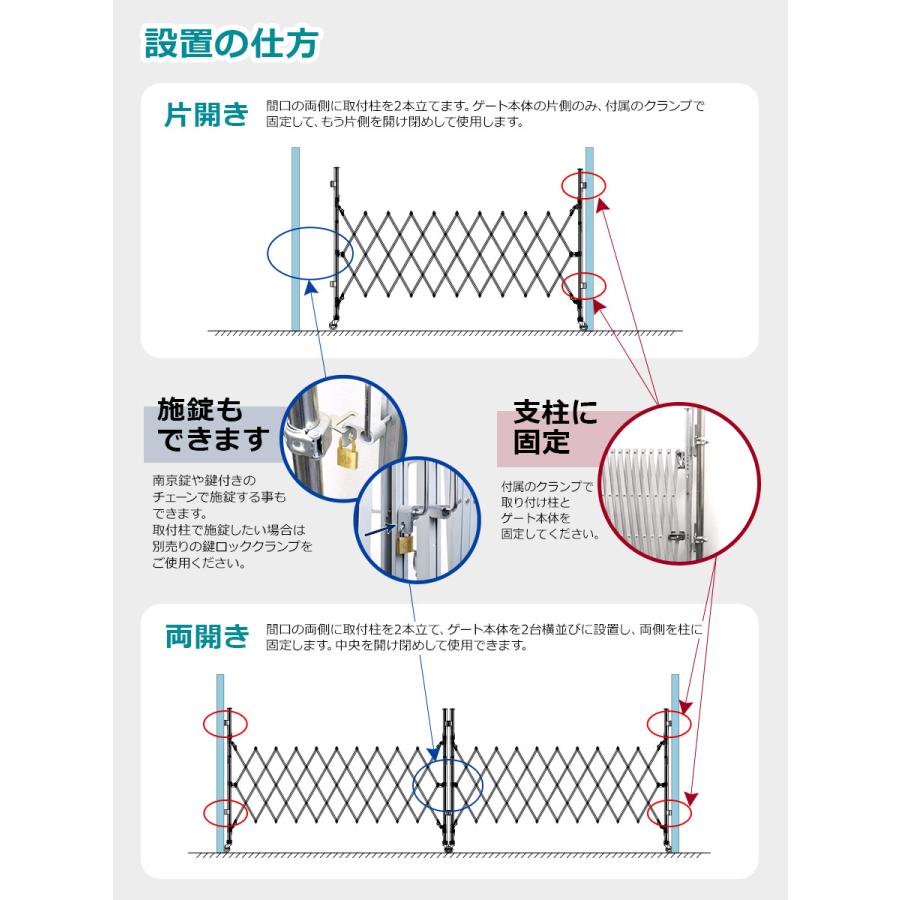 設置の仕方

片開き
間口の両側に取付柱を2本立てます。ゲート本体の片側のみ、付属のクランプで固定して、もう片側を開け閉めして使用します。

施錠もできます
南京錠や鍵付きのチェーンで施錠する事もできます。
取付柱で施錠したい場合は別売りの鍵ロッククランプをご使用ください。

支柱に固定
付属のクランプで取り付け柱とゲート本体を固定してください。

両開き
間口の両側に取付柱を2本立て、ゲート本体を2台横並びに設置し、両側を柱に固定します。中央を開け閉めして使用できます。