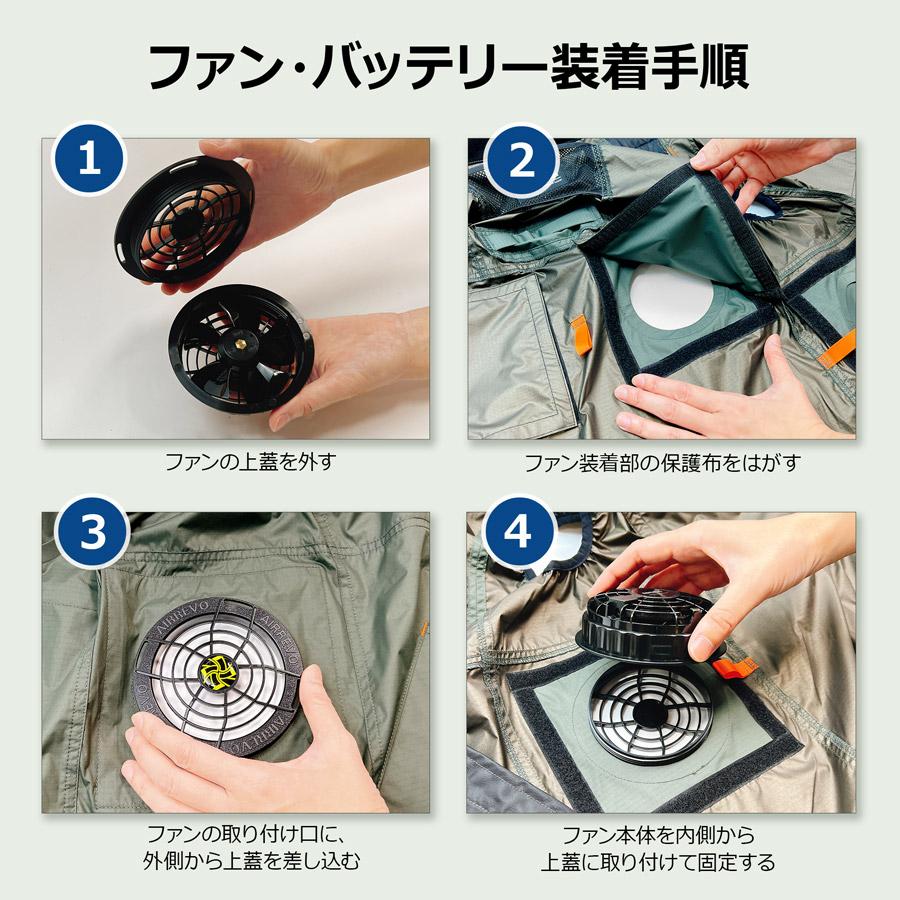 ファン・バッテリー装着手順

1

ファンの上蓋を外す

2

ファン装着部の保護布をはがす

3

AIRREVO AIRREVO AIRREVO AIRREVO

ファンの取り付け口に、外側から上蓋を差し込む

4

ファン本体を内側から上蓋に取り付けて固定する