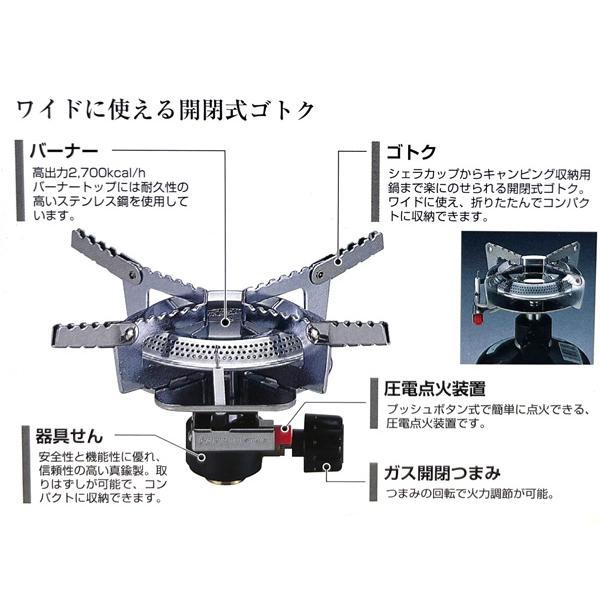 ワイドに使える開閉式ゴトク

バーナー

高出力2,700kcal/h
バーナートップには耐久性の高いステンレス鋼を使用しています。

ゴトク

シェラカップからキャンピング収納用鍋まで楽にのせられる開閉式ゴトク。ワイドに使え、折りたたんでコンパクトに収納できます。

圧電点火装置

プッシュボタン式で簡単に点火できる、圧電点火装置です。

器具せん

安全性と機能性に優れ、信頼性の高い真鍮製。取りはずしが可能で、コンパクトに収納できます。

ガス開閉つまみ

つまみの回転で火力調節が可能。