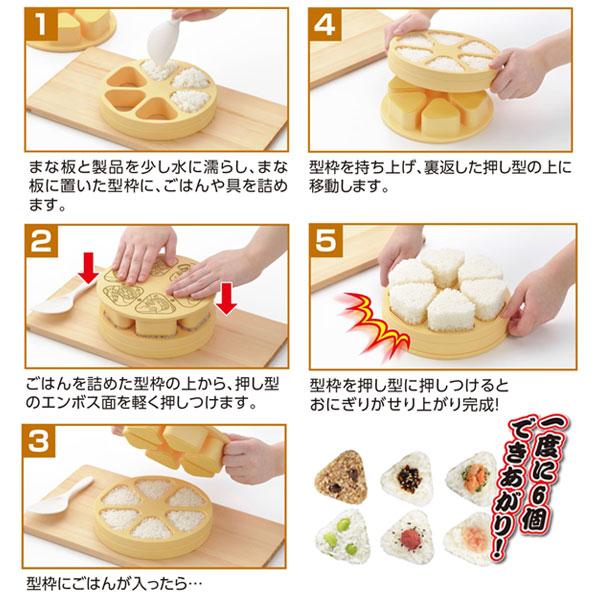 1

まな板と製品を少し水に濡らし、まな板に置いた型枠に、ごはんや具を詰めます。

2

ごはんを詰めた型枠の上から、押し型のエンボス面を軽く押しつけます。

3

型枠にごはんが入ったら…

4

型枠を持ち上げ、裏返した押し型の上に移動します。

5

型枠を押し型に押しつけるとおにぎりがせり上がり完成!

一度に6個できあがり!