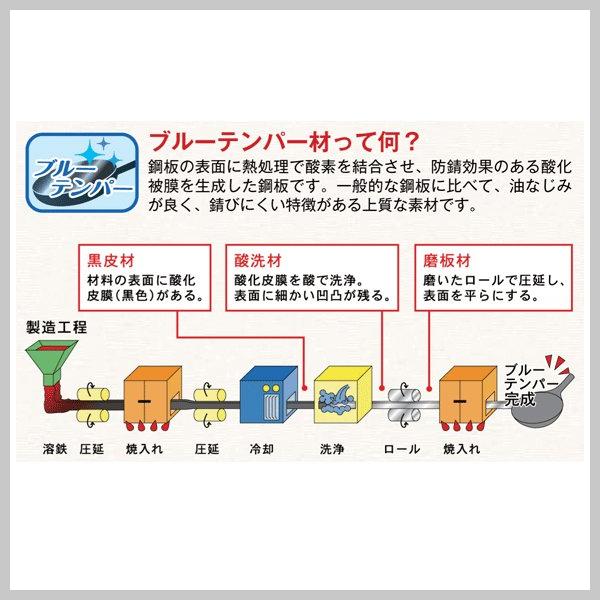 ブルーテンパー

ブルーテンパー材って何？

鋼板の表面に熱処理で酸素を結合させ、防錆効果のある酸化被膜を生成した鋼板です。一般的な鋼板に比べて、油なじみが良く、錆びにくい特徴がある上質な素材です。

黒皮材
材料の表面に酸化皮膜（黒色）がある。

酸洗材
酸化皮膜を酸で洗浄。表面に細かい凹凸が残る。

磨板材
磨いたロールで圧延し、表面を平らにする。

製造工程

ブルーテンパー完成

溶鉄　圧延　焼入れ　圧延　冷却　洗浄　ロール　焼入れ