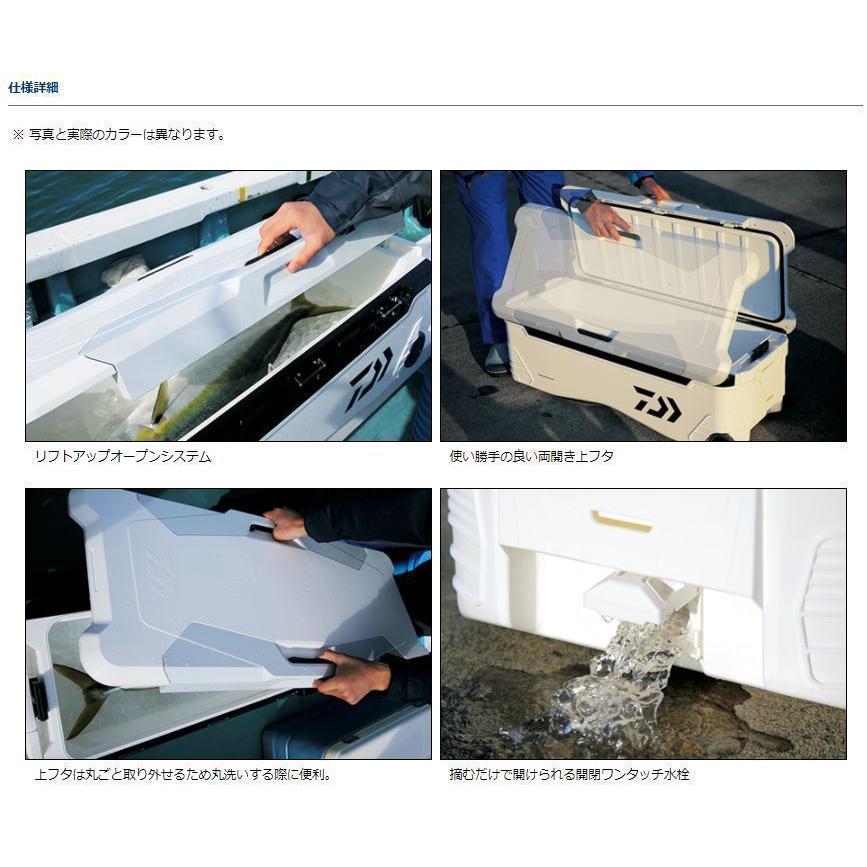 仕様詳細

※ 写真と実際のカラーは異なります。

リフトアップオープンシステム

使い勝手の良い両開き上フタ

上フタは丸ごと取り外せるため丸洗いする際に便利。

摘むだけで開けられる開閉ワンタッチ水栓