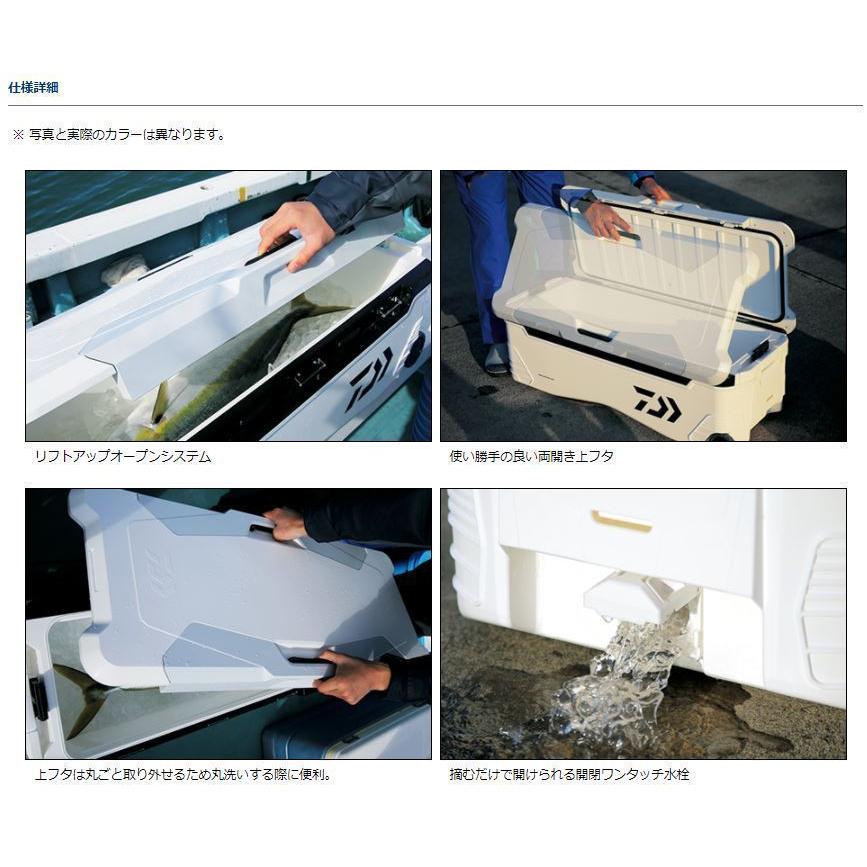 仕様詳細

※ 写真と実際のカラーは異なります。

リフトアップオープンシステム

使い勝手の良い両開き上フタ

上フタは丸ごと取り外せるため丸洗いする際に便利。

摘むだけで開けられる開閉ワンタッチ水栓