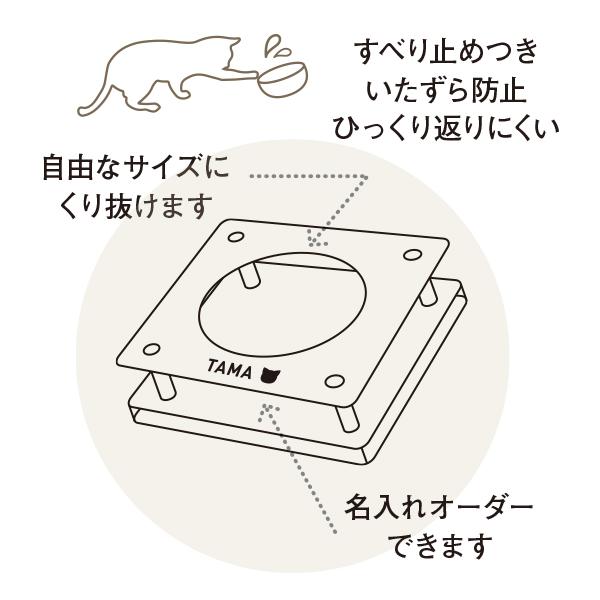 すべり止めつき
いたずら防止
ひっくり返りにくい

自由なサイズに
くり抜けます

TAMA

名入れオーダー
できます