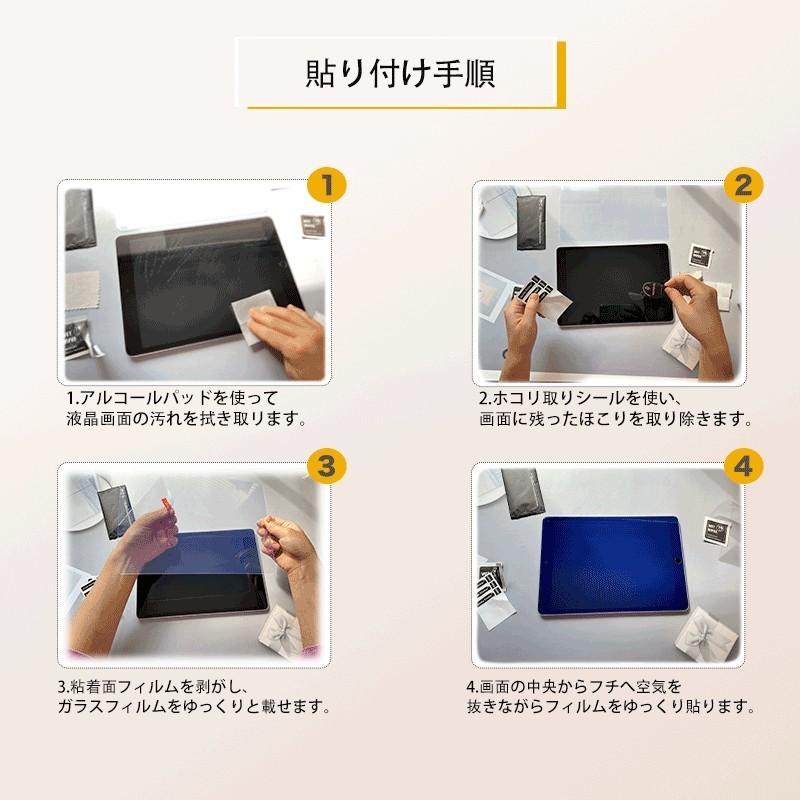 貼り付け手順

1

1.アルコールパッドを使って
液晶画面の汚れを拭き取ります。

2

2.ホコリ取りシールを使い、
画面に残ったほこりを取り除きます。

3

3.粘着面フィルムを剥がし、
ガラスフィルムをゆっくりと載せます。

4

4.画面の中央からフチへ空気を
抜きながらフィルムをゆっくり貼ります。