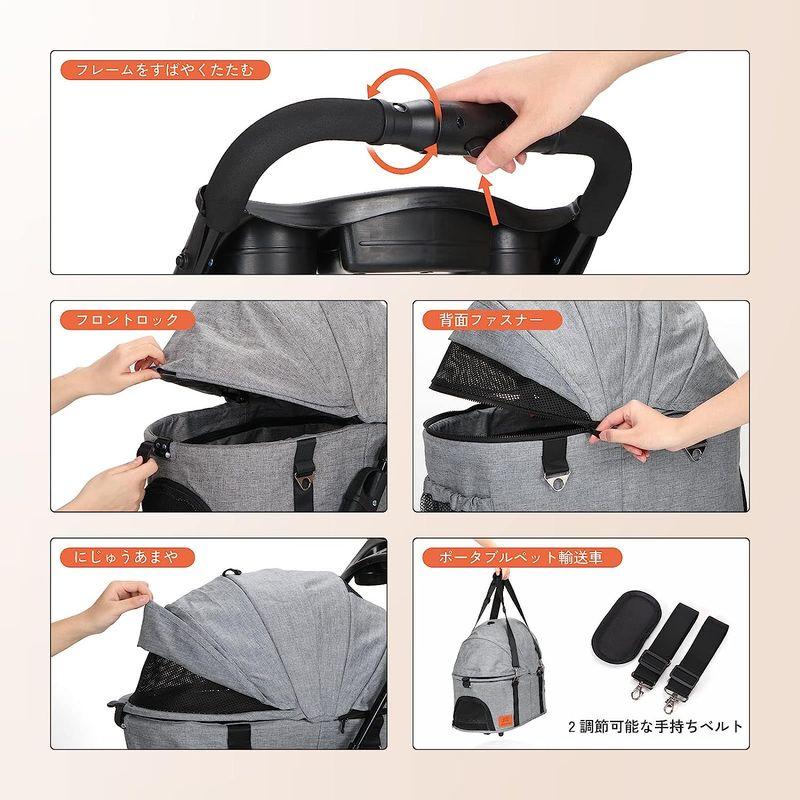 フレームをすばやくたたむ

フロントロック

背面ファスナー

にじゅうあまや

ポータブルペット輸送車

2 調節可能な手持ちベルト