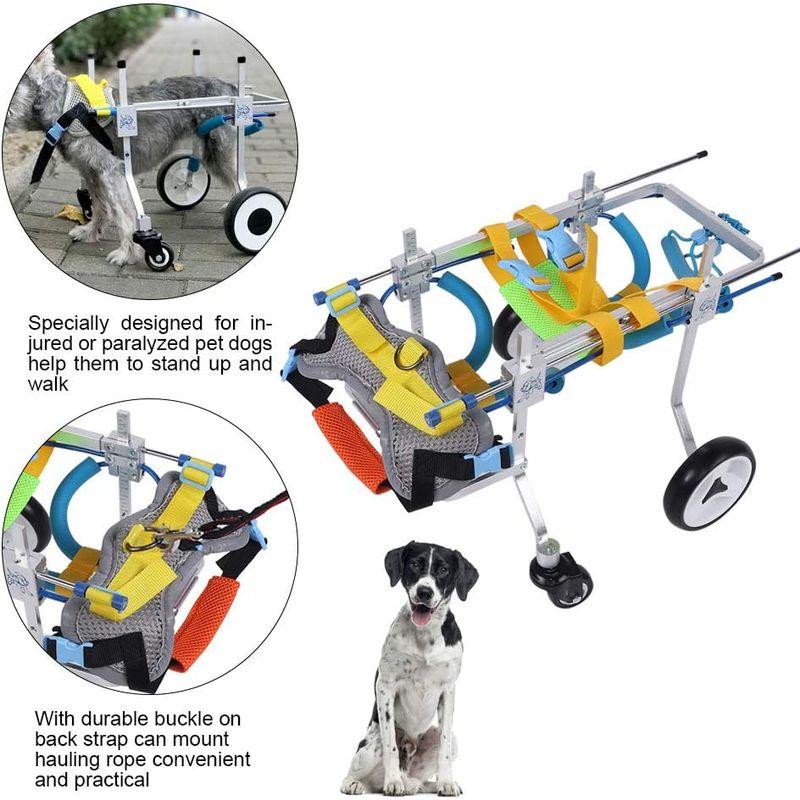 Specially designed for injured or paralyzed pet dogs help them to stand up and walk

With durable buckle on back strap can mount hauling rope convenient and practical