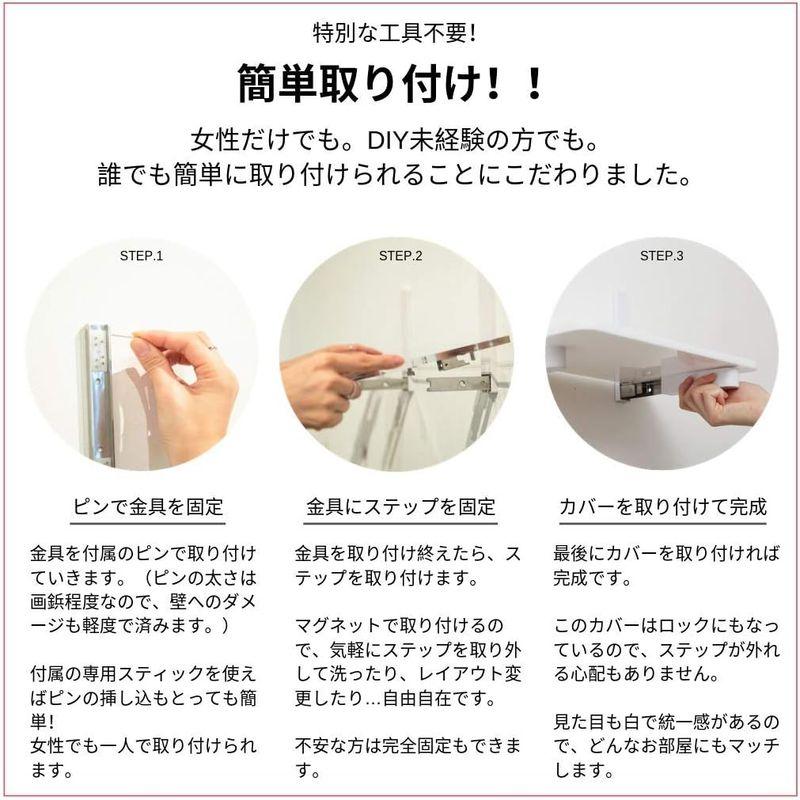 特別な工具不要!

簡単取り付け!!

女性だけでも。DIY未経験の方でも。
誰でも簡単に取り付けられることにこだわりました。

STEP.1

ピンで金具を固定

金具を付属のピンで取り付けていきます。(ピンの太さは画鋲程度なので、壁へのダメージも軽度で済みます。)

付属の専用スティックを使えばピンの挿し込もとっても簡単!
女性でも一人で取り付けられます。

STEP.2

金具にステップを固定

金具を取り付け終えたら、ステップを取り付けます。

マグネットで取り付けるので、気軽にステップを取り外して洗ったり、レイアウト変更したり…自由自在です。

不安な方は完全固定もできます。

STEP.3

カバーを取り付けて完成

最後にカバーを取り付ければ完成です。

このカバーはロックにもなっているので、ステップが外れる心配もありません。

見た目も白で統一感があるので、どんなお部屋にもマッチします。