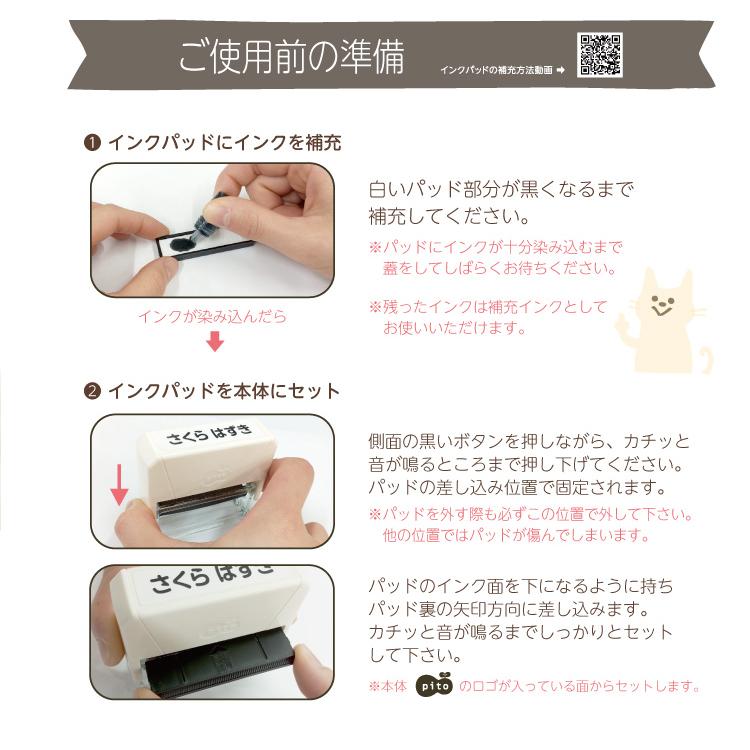 ご使用前の準備

インクパッドの補充方法動画 ➡

❶ インクパッドにインクを補充

白いパッド部分が黒くなるまで補充してください。

※パッドにインクが十分染み込むまで蓋をしてしばらくお待ちください。

※残ったインクは補充インクとしてお使いいただけます。

インクが染み込んだら

❷ インクパッドを本体にセット

さくら はずき

側面の黒いボタンを押しながら、カチッと音が鳴るところまで押し下げてください。パッドの差し込み位置で固定されます。

※パッドを外す際も必ずこの位置で外して下さい。他の位置ではパッドが傷んでしまいます。

さくら はずき

パッドのインク面を下になるように持ちパッド裏の矢印方向に差し込みます。カチッと音が鳴るまでしっかりとセットして下さい。

※本体 pito のロゴが入っている面からセットします。