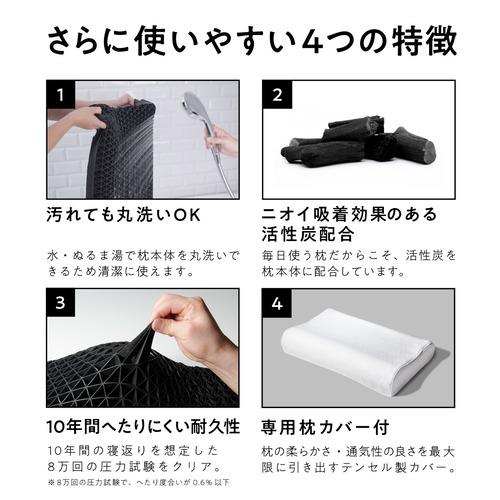 さらに使いやすい4つの特徴

1

汚れても丸洗いOK

水・ぬるま湯で枕本体を丸洗いできるため清潔に使えます。

2

ニオイ吸着効果のある活性炭配合

毎日使う枕だからこそ、活性炭を枕本体に配合しています。

3

10年間へたりにくい耐久性

10年間の寝返りを想定した8万回の圧力試験をクリア。

※8万回の圧力試験で、へたり度合いが0.6%以下

4

専用枕カバー付

枕の柔らかさ・通気性の良さを最大限に引き出すテンセル製カバー。