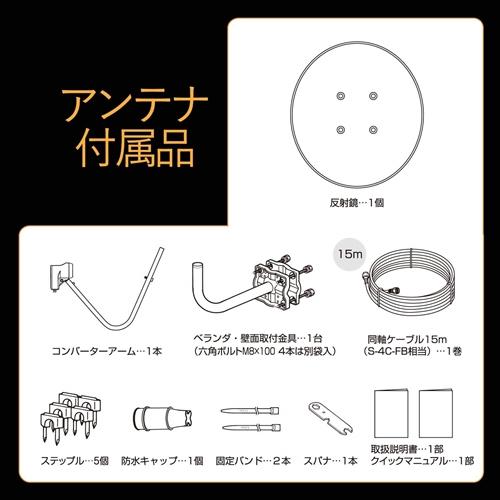 アンテナ
付属品

反射鏡…1個

15m

コンバーターアーム…1本

ベランダ・壁面取付金具…1台
（六角ボルトM8×100 4本は別袋入）

同軸ケーブル15m
（S-4C-FB相当）…1巻

ステップル…5個

防水キャップ…1個

固定バンド…2本

スパナ…1本

取扱説明書…1部
クイックマニュアル…1部