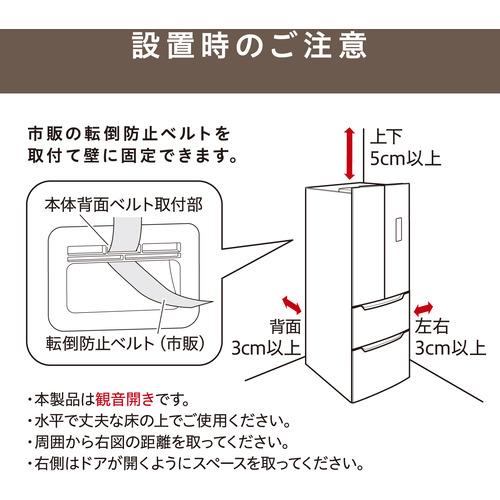 設置時のご注意

市販の転倒防止ベルトを取付て壁に固定できます。

本体背面ベルト取付部

転倒防止ベルト（市販）

上下
5cm以上

背面
3cm以上

左右
3cm以上

・本製品は観音開きです。
・水平で丈夫な床の上でご使用ください。
・周囲から右図の距離を取ってください。
・右側はドアが開くようにスペースを取ってください。