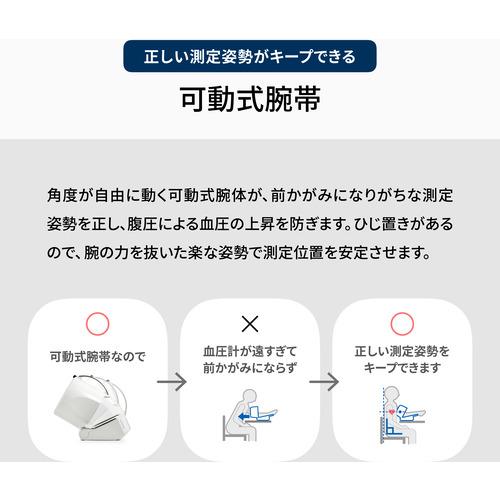 正しい測定姿勢がキープできる

可動式腕帯

角度が自由に動く可動式腕体が、前かがみになりがちな測定姿勢を正し、腹圧による血圧の上昇を防ぎます。ひじ置きがあるので、腕の力を抜いた楽な姿勢で測定位置を安定させます。

○
可動式腕帯なので

×
血圧計が遠すぎて前かがみにならず

○
正しい測定姿勢をキープできます