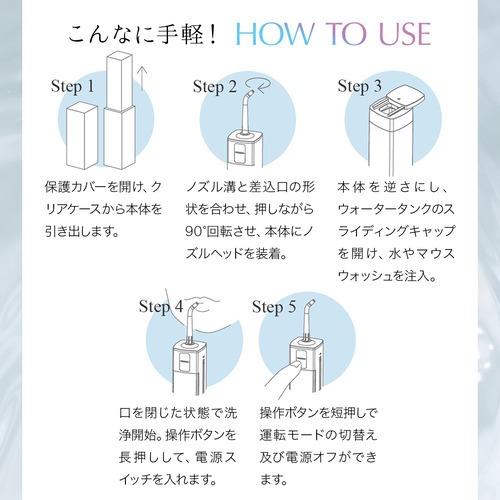 こんなに手軽！ HOW TO USE

Step 1

保護カバーを開け、クリアケースから本体を引き出します。

Step 2

ノズル溝と差込口の形状を合わせ、押しながら90°回転させ、本体にノズルヘッドを装着。

Step 3

本体を逆さにし、ウォータータンクのスライディングキャップを開け、水やマウスウォッシュを注入。

Step 4

口を閉じた状態で洗浄開始。操作ボタンを長押しして、電源スイッチを入れます。

Step 5

操作ボタンを短押しで運転モードの切替え及び電源オフができます。