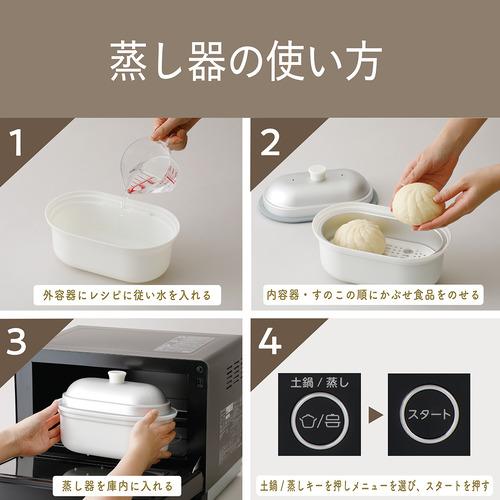 蒸し器の使い方

1

外容器にレシピに従い水を入れる

2

内容器・すのこの順にかぶせ食品をのせる

3

蒸し器を庫内に入れる

4

土鍋 / 蒸し

スタート

土鍋 / 蒸しキーを押しメニューを選び、スタートを押す