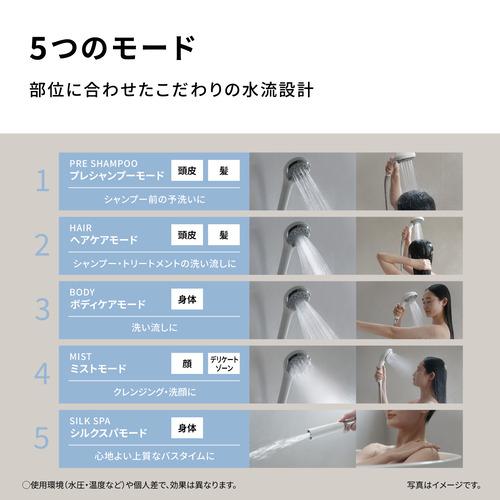 5つのモード

部位に合わせたこだわりの水流設計

1
PRE SHAMPOO
プレシャンプーモード
頭皮 髪
シャンプー前の予洗いに

2
HAIR
ヘアケアモード
頭皮 髪
シャンプー・トリートメントの洗い流しに

3
BODY
ボディケアモード
身体
洗い流しに

4
MIST
ミストモード
顔 デリケートゾーン
クレンジング・洗顔に

5
SILK SPA
シルクスパモード
身体
心地よい上質なバスタイムに

○使用環境（水圧・温度など）や個人差で、効果は異なります。

写真はイメージです。