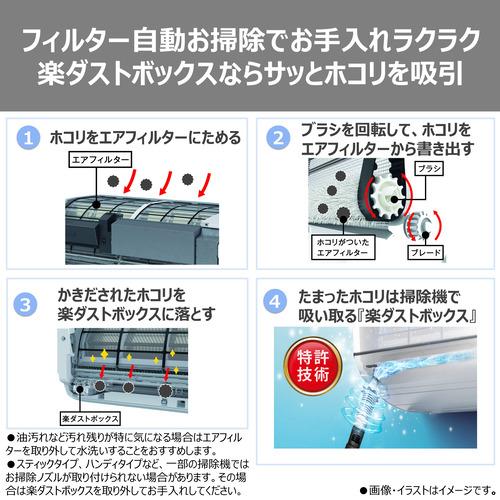 フィルター自動お掃除でお手入れラクラク
楽ダストボックスならサッとホコリを吸引

1 ホコリをエアフィルターにためる

エアフィルター

2 ブラシを回転して、ホコリをエアフィルターから書き出す

ブラシ

ホコリがついたエアフィルター

ブレード

3 かきだされたホコリを楽ダストボックスに落とす

楽ダストボックス

4 たまったホコリは掃除機で吸い取る『楽ダストボックス』

特許技術

●油汚れなど汚れ残りが特に気になる場合はエアフィルターを取り外して水洗いすることをおすすめします。
●スティックタイプ、ハンディタイプなど、一部の掃除機ではお掃除ノズルが取り付けられない場合があります。その場合は楽ダストボックスを取り外してお手入れしてください。

●画像・イラストはイメージです。