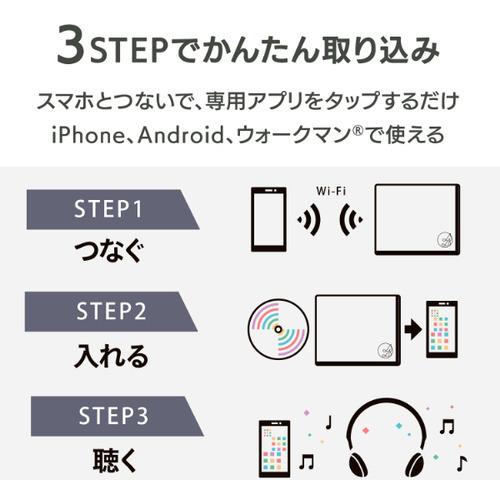 3STEPでかんたん取り込み

スマホとつないで、専用アプリをタップするだけ
iPhone、Android、ウォークマン®で使える

STEP1
つなぐ

Wi-Fi

STEP2
入れる

STEP3
聴く