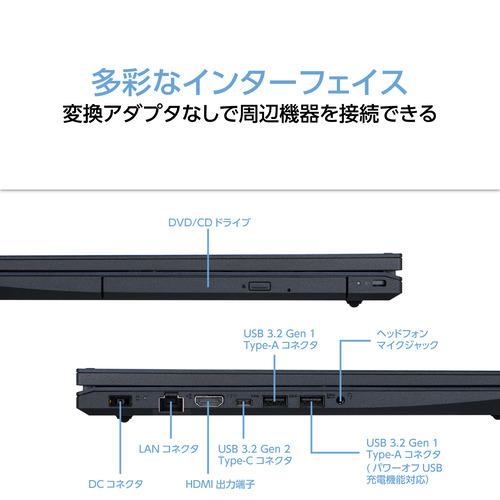 多彩なインターフェイス
変換アダプタなしで周辺機器を接続できる

DVD/CD ドライブ

USB 3.2 Gen 1
Type-A コネクタ

ヘッドフォン
マイクジャック

LAN コネクタ

USB 3.2 Gen 2
Type-C コネクタ

USB 3.2 Gen 1
Type-A コネクタ
(パワーオフ USB
充電機能対応)

DC コネクタ

HDMI 出力端子