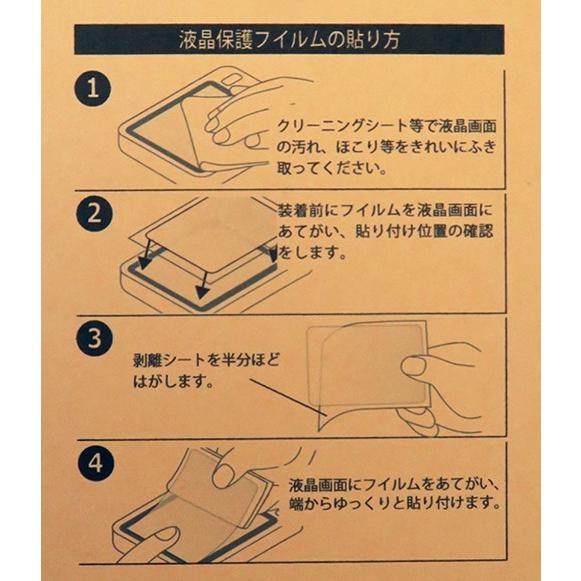 液晶保護フイルムの貼り方

1

クリーニングシート等で液晶画面の汚れ、ほこり等をきれいにふき取ってください。

2

装着前にフイルムを液晶画面にあてがい、貼り付け位置の確認をします。

3

剥離シートを半分ほどはがします。

4

液晶画面にフイルムをあてがい、端からゆっくりと貼り付けます。