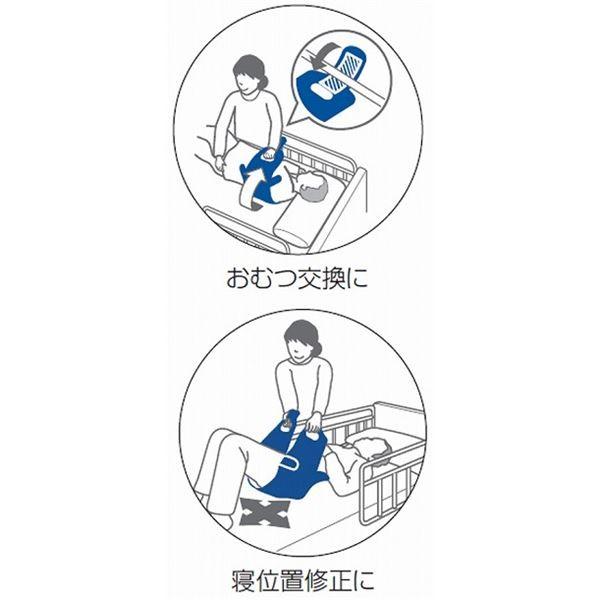 おむつ交換に

寝位置修正に