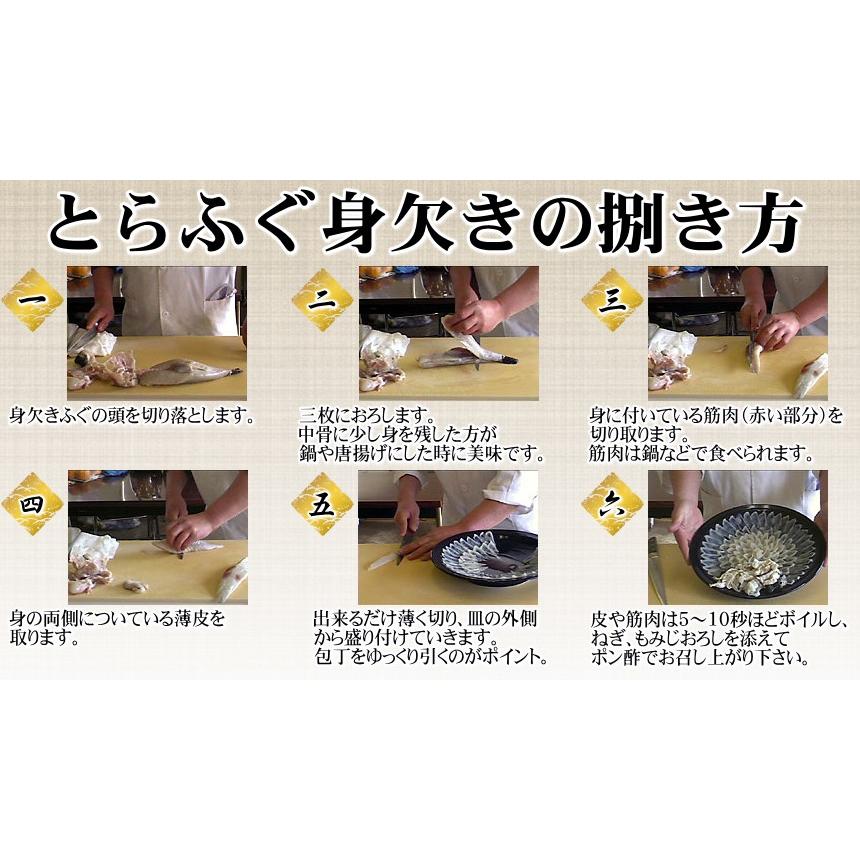 とらふぐ身欠きの捌き方

一

身欠きふぐの頭を切り落とします。

二

三枚におろします。
中骨に少し身を残した方が鍋や唐揚げにした時に美味です。

三

身に付いている筋肉（赤い部分）を切り取ります。
筋肉は鍋などで食べられます。

四

身の両側についている薄皮を取ります。

五

出来るだけ薄く切り、皿の外側から盛り付けていきます。
包丁をゆっくり引くのがポイント。

六

皮や筋肉は5～10秒ほどボイルし、ねぎ、もみじおろしを添えてポン酢でお召し上がり下さい。