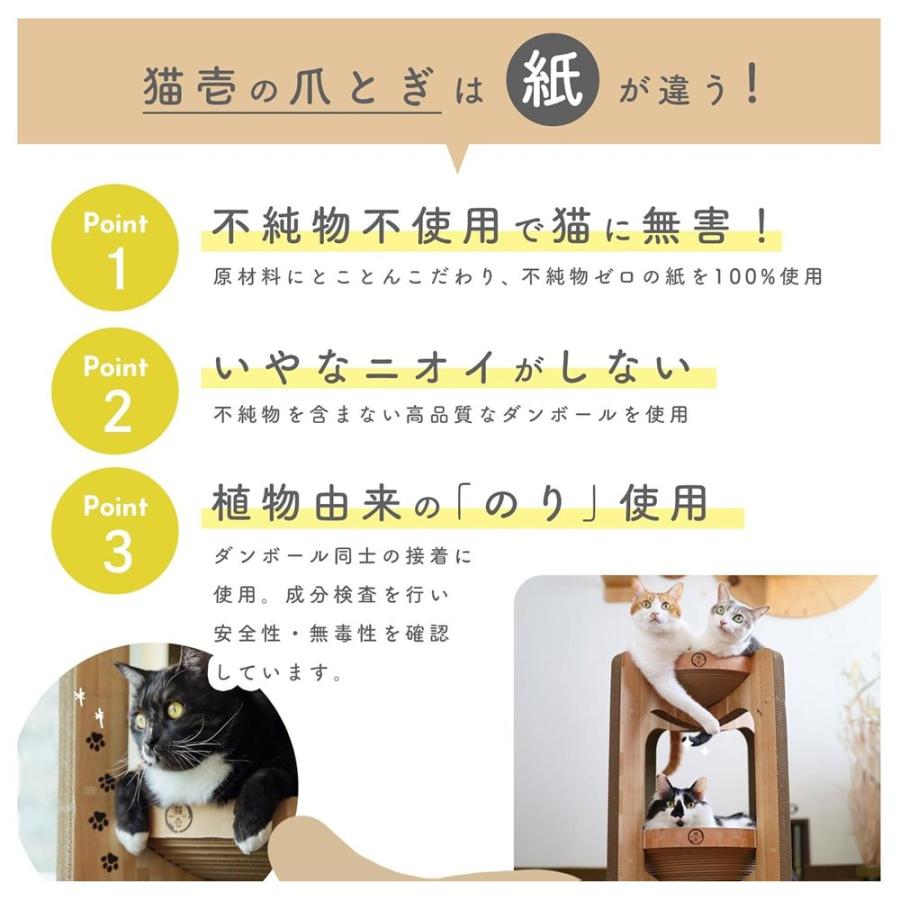 猫壱の爪とぎは 紙 が違う！

Point 1
不純物不使用で猫に無害！
原材料にとことんこだわり、不純物ゼロの紙を100%使用

Point 2
いやなニオイがしない
不純物を含まない高品質なダンボールを使用

Point 3
植物由来の「のり」使用
ダンボール同士の接着に使用。成分検査を行い安全性・無毒性を確認しています。