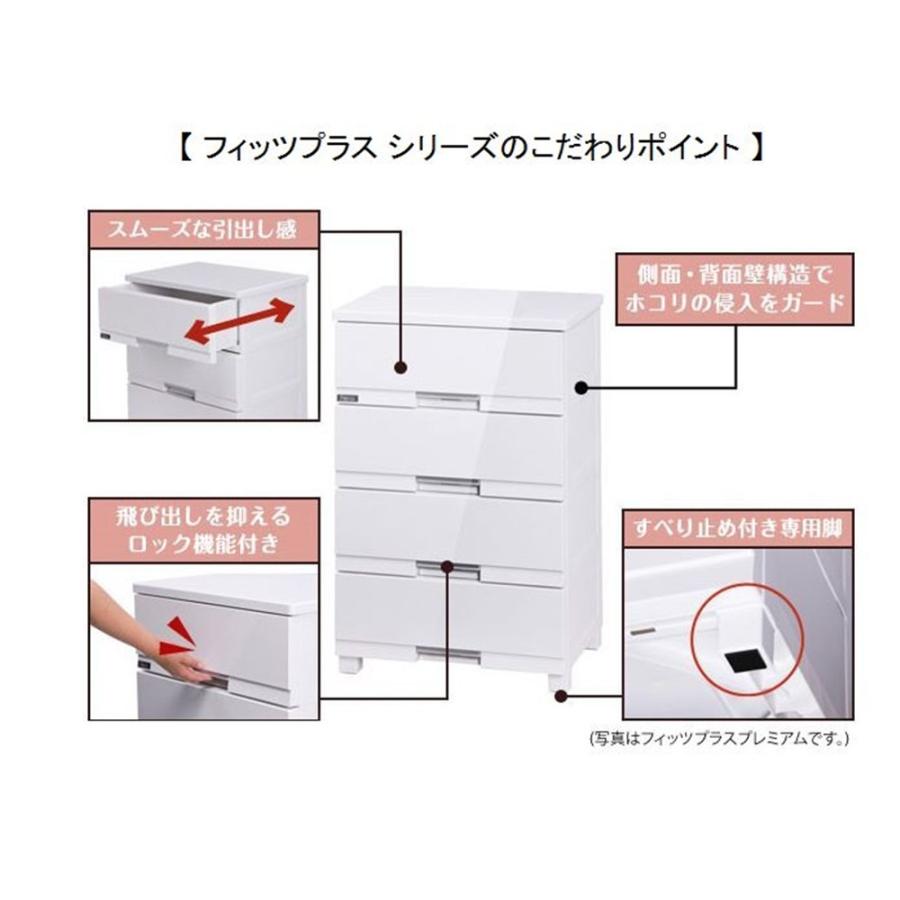 【 フィッツプラス シリーズのこだわりポイント 】

スムーズな引出し感

側面・背面壁構造で
ホコリの侵入をガード

飛び出しを抑える
ロック機能付き

すべり止め付き専用脚

(写真はフィッツプラスプレミアムです。)