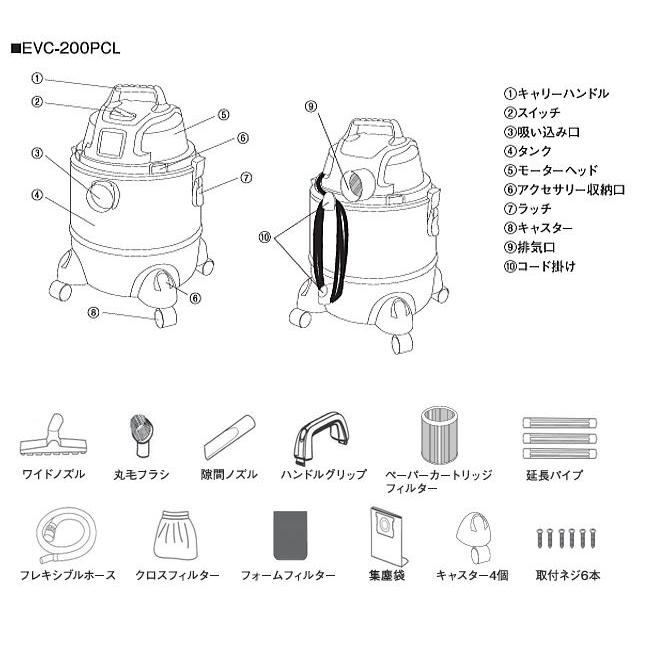 ■EVC-200PCL

①
②
③
④
⑤
⑥
⑦
⑥
⑧

⑨
⑩

①キャリーハンドル
②スイッチ
③吸い込み口
④タンク
⑤モーターヘッド
⑥アクセサリー収納口
⑦ラッチ
⑧キャスター
⑨排気口
⑩コード掛け

ワイドノズル
丸毛ブラシ
隙間ノズル
ハンドルグリップ
ペーパーカートリッジフィルター
延長パイプ

フレキシブルホース
クロスフィルター
フォームフィルター
集塵袋
キャスター4個
取付ネジ6本