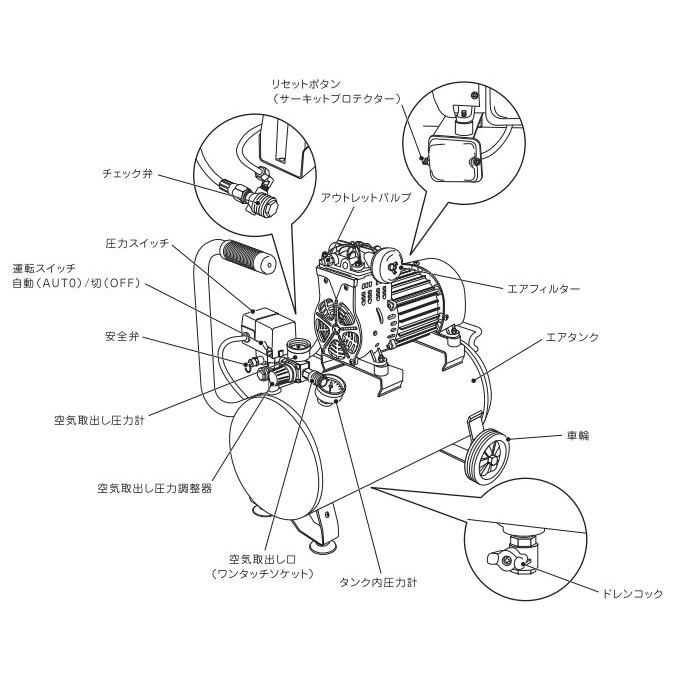 リセットボタン
（サーキットプロテクター）

チェック弁

アウトレットバルブ

圧力スイッチ

運転スイッチ
自動（AUTO）/切（OFF）

エアフィルター

安全弁

エアタンク

空気取出し圧力計

車輪

空気取出し圧力調整器

空気取出し口
（ワンタッチソケット）

タンク内圧力計

ドレンコック