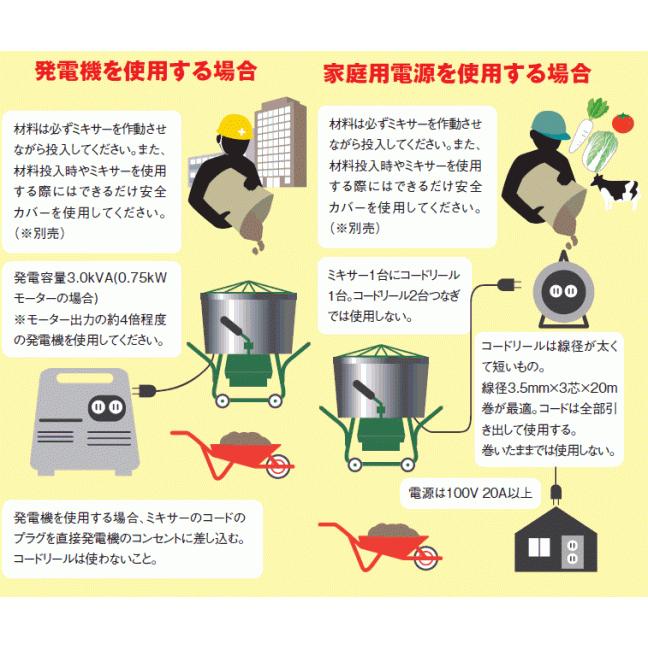 発電機を使用する場合

材料は必ずミキサーを作動させながら投入してください。また、材料投入時やミキサーを使用する際にはできるだけ安全カバーを使用してください。（※別売）

発電容量3.0kVA(0.75kWモーターの場合)
※モーター出力の約4倍程度の発電機を使用してください。

発電機を使用する場合、ミキサーのコードのプラグを直接発電機のコンセントに差し込む。コードリールは使わないこと。

家庭用電源を使用する場合

材料は必ずミキサーを作動させながら投入してください。また、材料投入時やミキサーを使用する際にはできるだけ安全カバーを使用してください。（※別売）

ミキサー1台にコードリール1台。コードリール2台つなぎでは使用しない。

コードリールは線径が太くて短いもの。
線径3.5mm×3芯×20m巻が最適。コードは全部引き出して使用する。
巻いたままでは使用しない。

電源は100V 20A以上