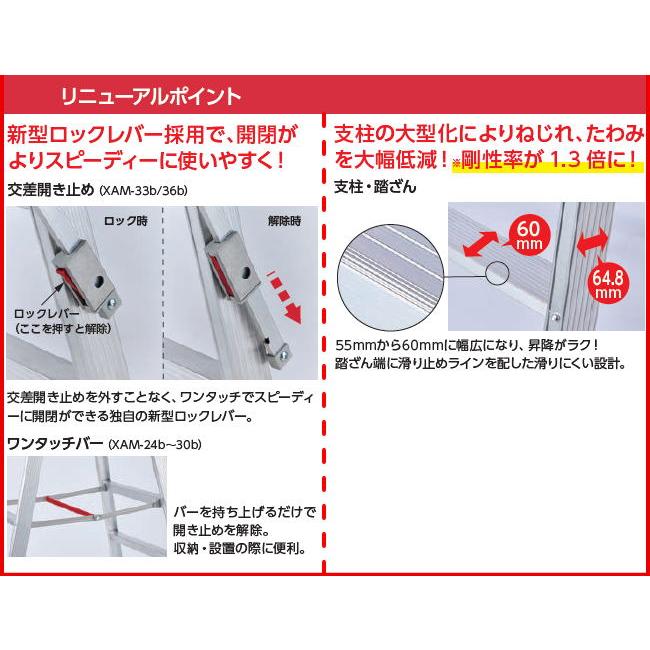 リニューアルポイント

新型ロックレバー採用で、開閉がよりスピーディーに使いやすく！

交差開き止め (XAM-33b/36b)

ロック時

解除時

ロックレバー
(ここを押すと解除)

交差開き止めを外すことなく、ワンタッチでスピーディーに開閉ができる独自の新型ロックレバー。

ワンタッチバー (XAM-24b~30b)

バーを持ち上げるだけで開き止めを解除。
収納・設置の際に便利。

支柱の大型化によりねじれ、たわみを大幅低減！※剛性率が 1.3 倍に！

支柱・踏ざん

60 mm

64.8 mm

55mmから60mmに幅広になり、昇降がラク！
踏ざん端に滑り止めラインを配した滑りにくい設計。