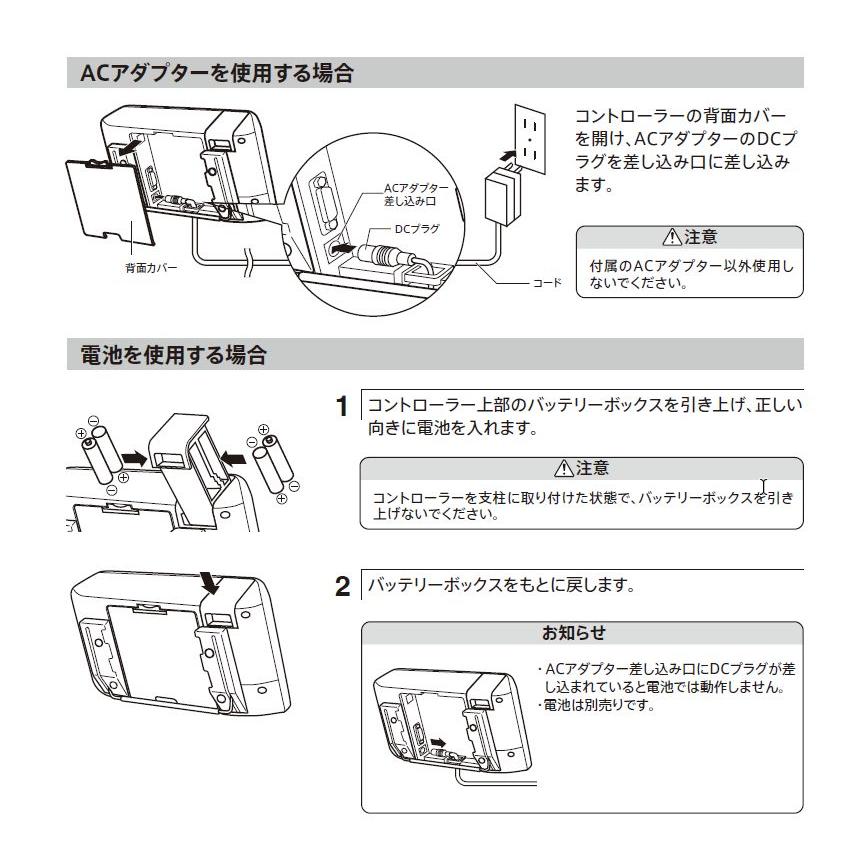 ACアダプターを使用する場合

背面カバー

ACアダプター差し込み口

DCプラグ

コード

コントローラーの背面カバーを開け、ACアダプターのDCプラグを差し込み口に差し込みます。

⚠注意

付属のACアダプター以外使用しないでください。

電池を使用する場合

1 コントローラー上部のバッテリーボックスを引き上げ、正しい向きに電池を入れます。

⚠注意

コントローラーを支柱に取り付けた状態で、バッテリーボックスを引き上げないでください。

2 バッテリーボックスをもとに戻します。

お知らせ

・ACアダプター差し込み口にDCプラグが差し込まれていると電池では動作しません。
・電池は別売りです。