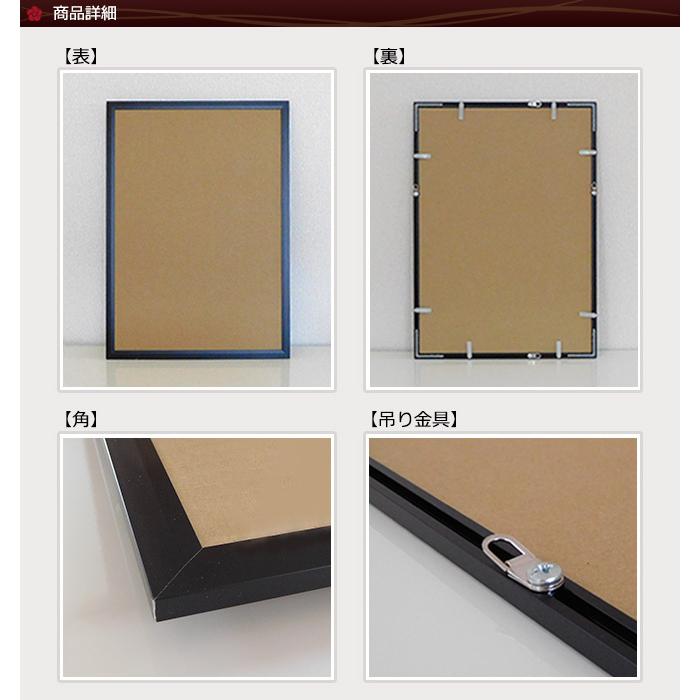 商品詳細

【表】

【裏】

【角】

【吊り金具】