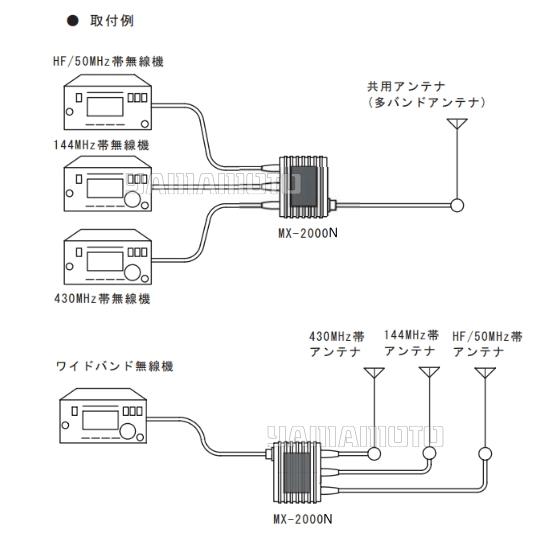 ● 取付例

HF/50MHz帯無線機

144MHz帯無線機

430MHz帯無線機

共用アンテナ
(多バンドアンテナ)

YAMAMOTO

MX-2000N

ワイドバンド無線機

430MHz帯
アンテナ

144MHz帯
アンテナ

HF/50MHz帯
アンテナ

YAMAMOTO

MX-2000N