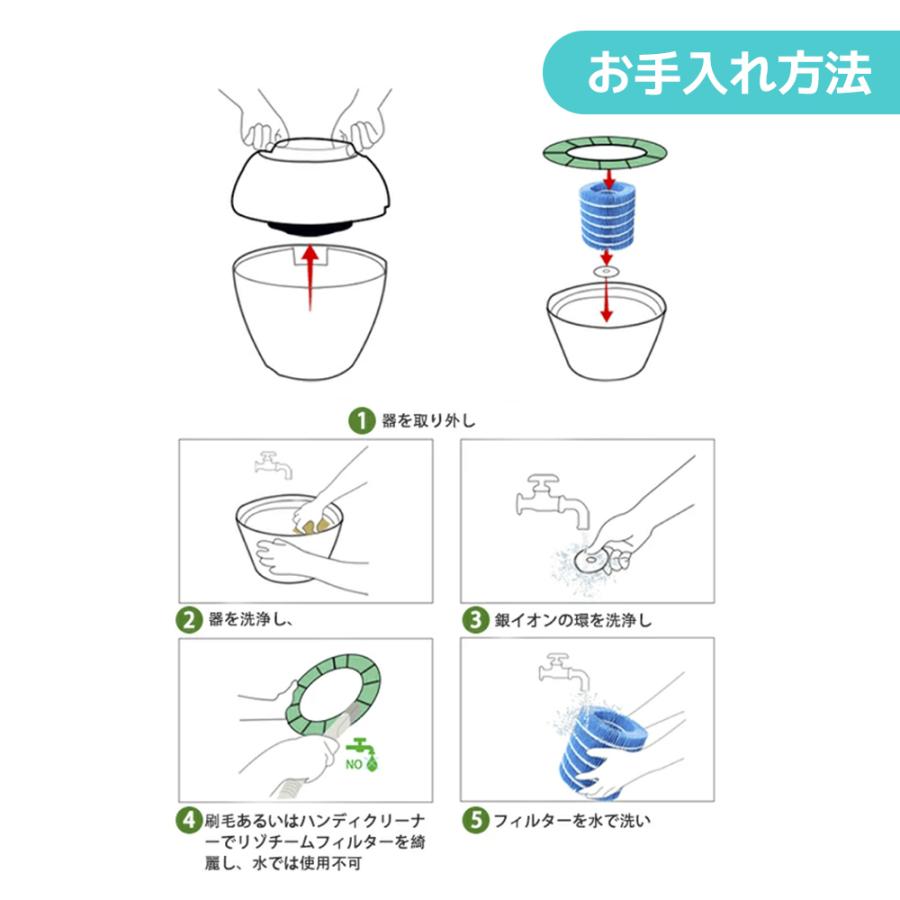 お手入れ方法

1 器を取り外し

2 器を洗浄し、

3 銀イオンの環を洗浄し

NO

4 刷毛あるいはハンディクリーナーでリゾチームフィルターを綺麗し、水では使用不可

5 フィルターを水で洗い