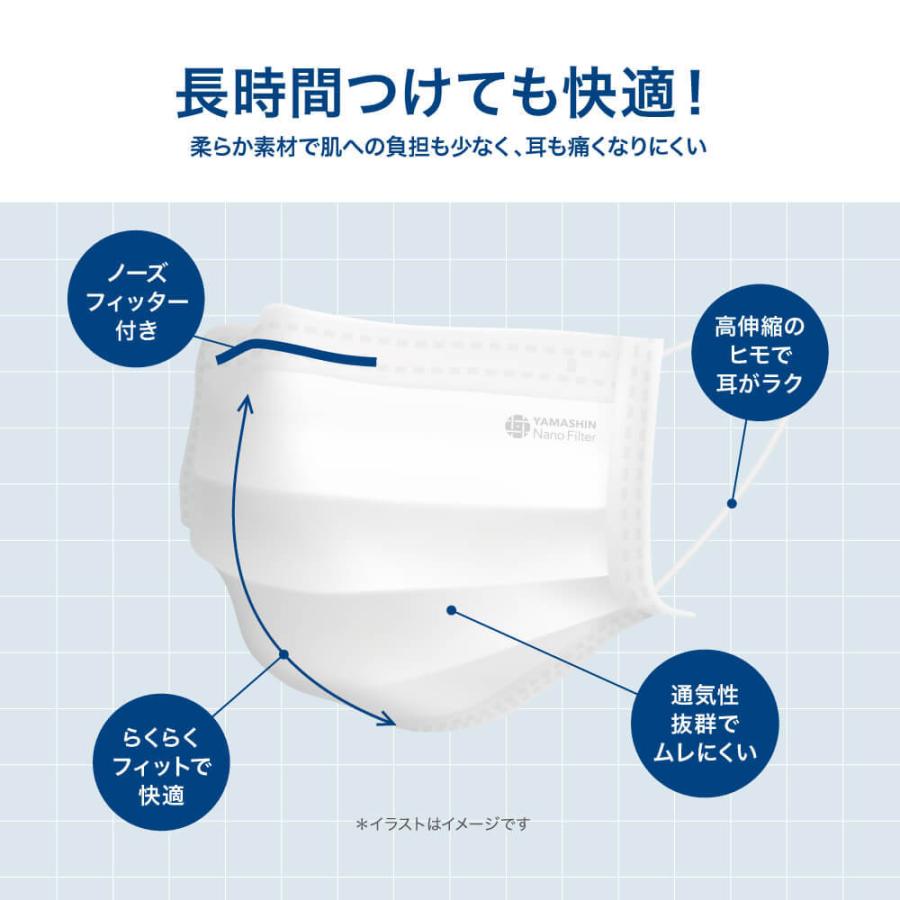 長時間つけても快適!

柔らか素材で肌への負担も少なく、耳も痛くなりにくい

ノーズフィッター付き

高伸縮のヒモで耳がラク

YAMASHIN Nano Filter

らくらくフィットで快適

通気性抜群でムレにくい

*イラストはイメージです