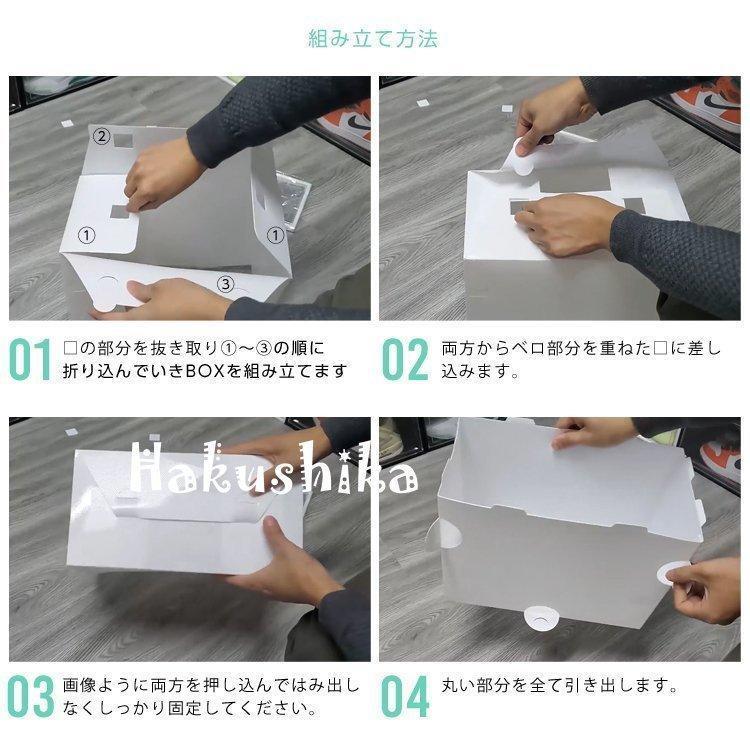 組み立て方法

②

①

①

③

01 □の部分を抜き取り①～③の順に折り込んでいきBOXを組み立てます

02 両方からベロ部分を重ねた□に差し込みます。

Hakushika

03 画像ように両方を押し込んではみ出しなくしっかり固定してください。

04 丸い部分を全て引き出します。