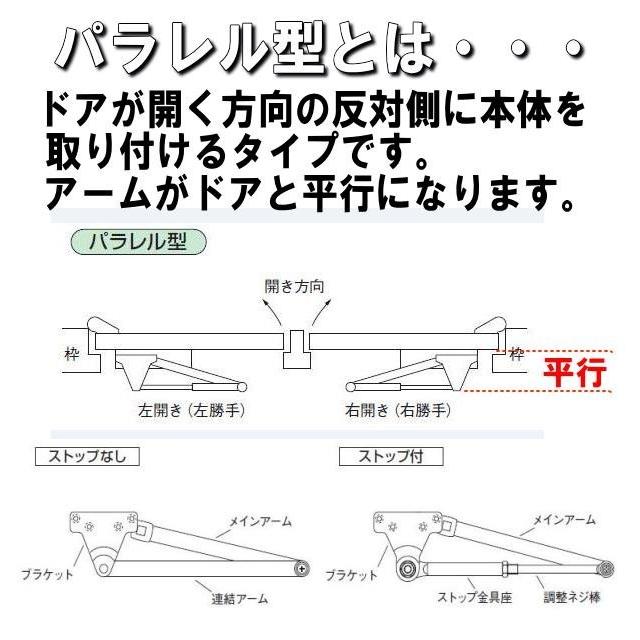 パラレル型とは・・・

ドアが開く方向の反対側に本体を取り付けるタイプです。
アームがドアと平行になります。

パラレル型

開き方向

枠

枠

平行

左開き（左勝手）

右開き（右勝手）

ストップなし

ストップ付

メインアーム

ブラケット

連結アーム

メインアーム

ブラケット

ストップ金具座

調整ネジ棒