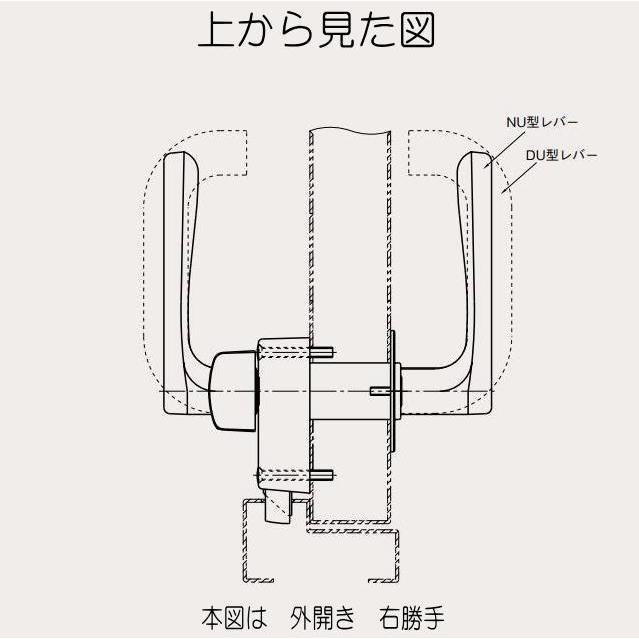 上から見た図

NU型レバー

DU型レバー

本図は　外開き　右勝手