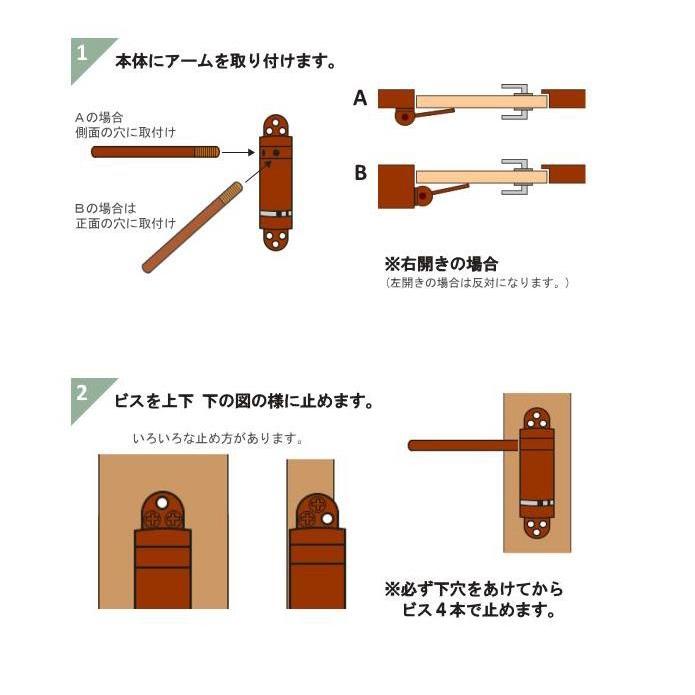 1

本体にアームを取り付けます。

Aの場合
側面の穴に取付け

Bの場合は
正面の穴に取付け

A

B

※右開きの場合
（左開きの場合は反対になります。）

2

ビスを上下 下の図の様に止めます。

いろいろな止め方があります。

※必ず下穴をあけてから
ビス４本で止めます。