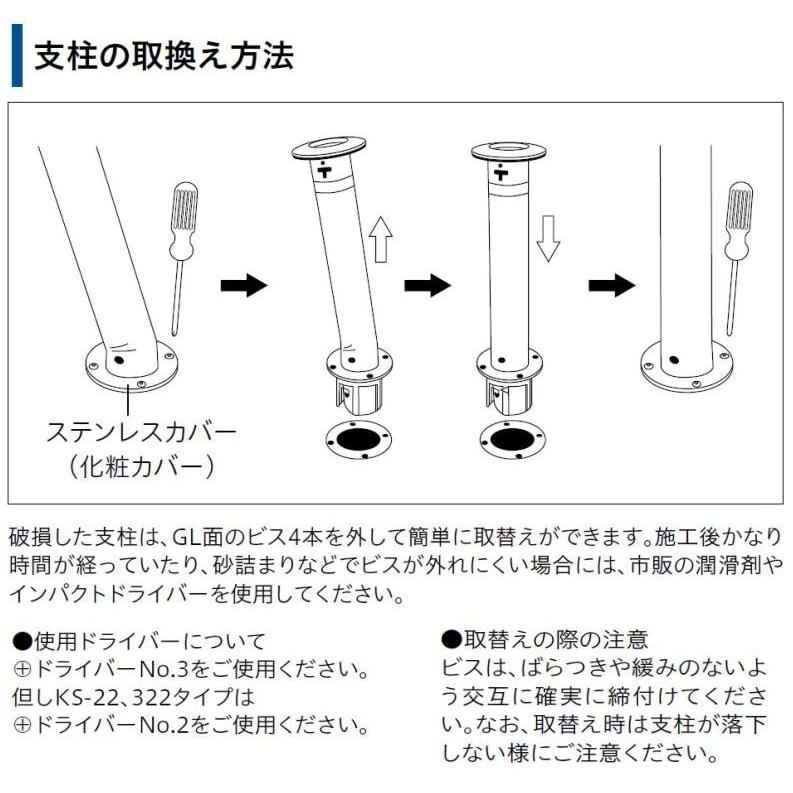 支柱の取換え方法

ステンレスカバー
（化粧カバー）

破損した支柱は、GL面のビス4本を外して簡単に取替えができます。施工後かなり時間が経っていたり、砂詰まりなどでビスが外れにくい場合には、市販の潤滑剤やインパクトドライバーを使用してください。

●使用ドライバーについて
⊕ドライバーNo.3をご使用ください。
但しKS-22、322タイプは
⊕ドライバーNo.2をご使用ください。

●取替えの際の注意
ビスは、ばらつきや緩みのないよう交互に確実に締付けてください。なお、取替え時は支柱が落下しない様にご注意ください。