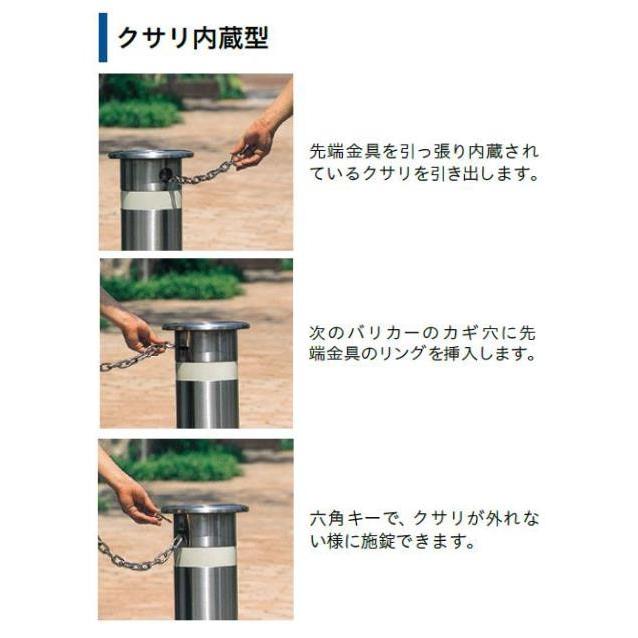 クサリ内蔵型

先端金具を引っ張り内蔵されているクサリを引き出します。

次のバリカーのカギ穴に先端金具のリングを挿入します。

六角キーで、クサリが外れない様に施錠できます。