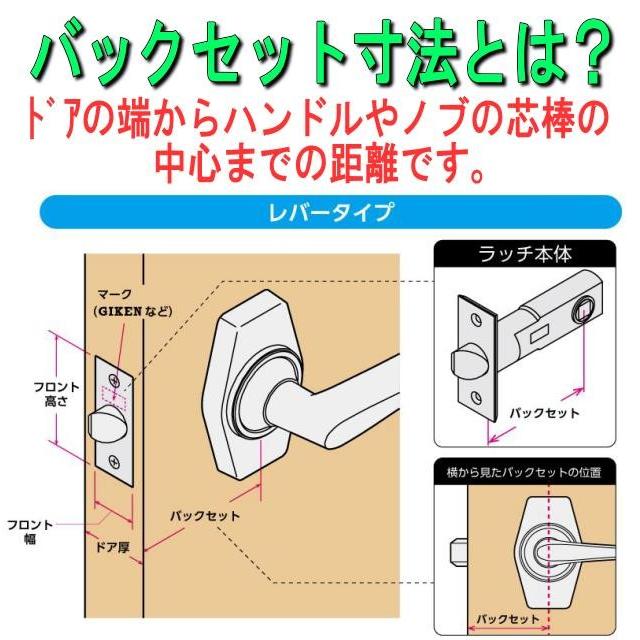 バックセット寸法とは?
ﾄﾞｱの端からハンドルやノブの芯棒の中心までの距離です。

レバータイプ

マーク
(GIKENなど)

フロント
高さ

フロント
幅

ドア厚

バックセット

ラッチ本体

バックセット

横から見たバックセットの位置

バックセット