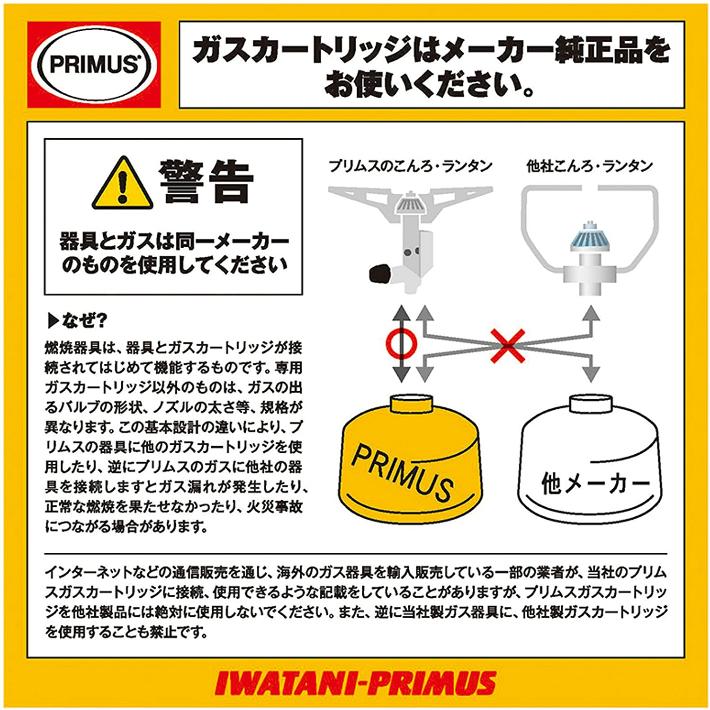 PRIMUS

ガスカートリッジはメーカー純正品をお使いください。

警告

器具とガスは同一メーカーのものを使用してください

▶なぜ?

燃焼器具は、器具とガスカートリッジが接続されてはじめて機能するものです。専用ガスカートリッジ以外のものは、ガスの出るバルブの形状、ノズルの太さ等、規格が異なります。この基本設計の違いにより、プリムスの器具に他のガスカートリッジを使用したり、逆にプリムスのガスに他社の器具を接続しますとガス漏れが発生したり、正常な燃焼を果たせなかったり、火災事故につながる場合があります。

プリムスのこんろ・ランタン

他社こんろ・ランタン

PRIMUS

他メーカー

インターネットなどの通信販売を通じ、海外のガス器具を輸入販売している一部の業者が、当社のプリムスガスカートリッジに接続、使用できるような記載をしていることがありますが、プリムスガスカートリッジを他社製品には絶対に使用しないでください。また、逆に当社製ガス器具に、他社製ガスカートリッジを使用することも禁止です。

IWATANI-PRIMUS