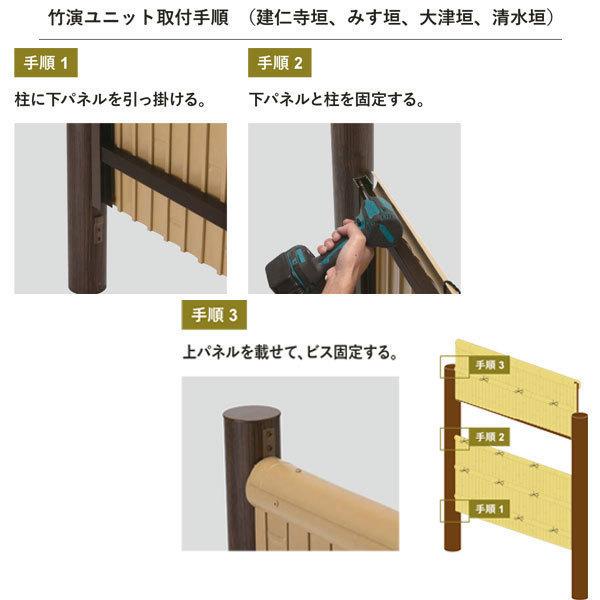 竹演ユニット取付手順　（建仁寺垣、みす垣、大津垣、清水垣）

手順 1

柱に下パネルを引っ掛ける。

手順 2

下パネルと柱を固定する。

手順 3

上パネルを載せて、ビス固定する。

手順 3

手順 2

手順 1