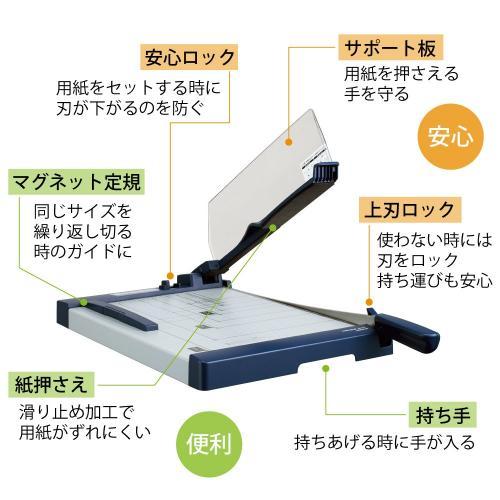 安心ロック
用紙をセットする時に
刃が下がるのを防ぐ

サポート板
用紙を押さえる
手を守る

安心

マグネット定規
同じサイズを
繰り返し切る
時のガイドに

上刃ロック
使わない時には
刃をロック
持ち運びも安心

紙押さえ
滑り止め加工で
用紙がずれにくい

便利

持ち手
持ちあげる時に手が入る